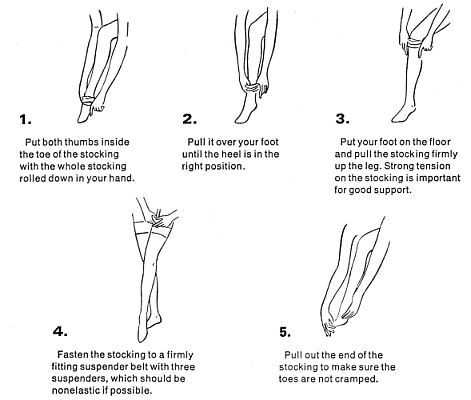 1.

Put both thumbs inside the toe of the stocking with the whole stocking rolled down in your hand.

2.

Pull it over your foot until the heel is in the right position.

3.

Put your foot on the floor and pull the stocking firmly up the leg. Strong tension on the stocking is important for good support.

4.

Fasten the stocking to a firmly fitting suspender belt with three suspenders, which should be nonelastic if possible.

5.

Pull out the end of the stocking to make sure the toes are not cramped.